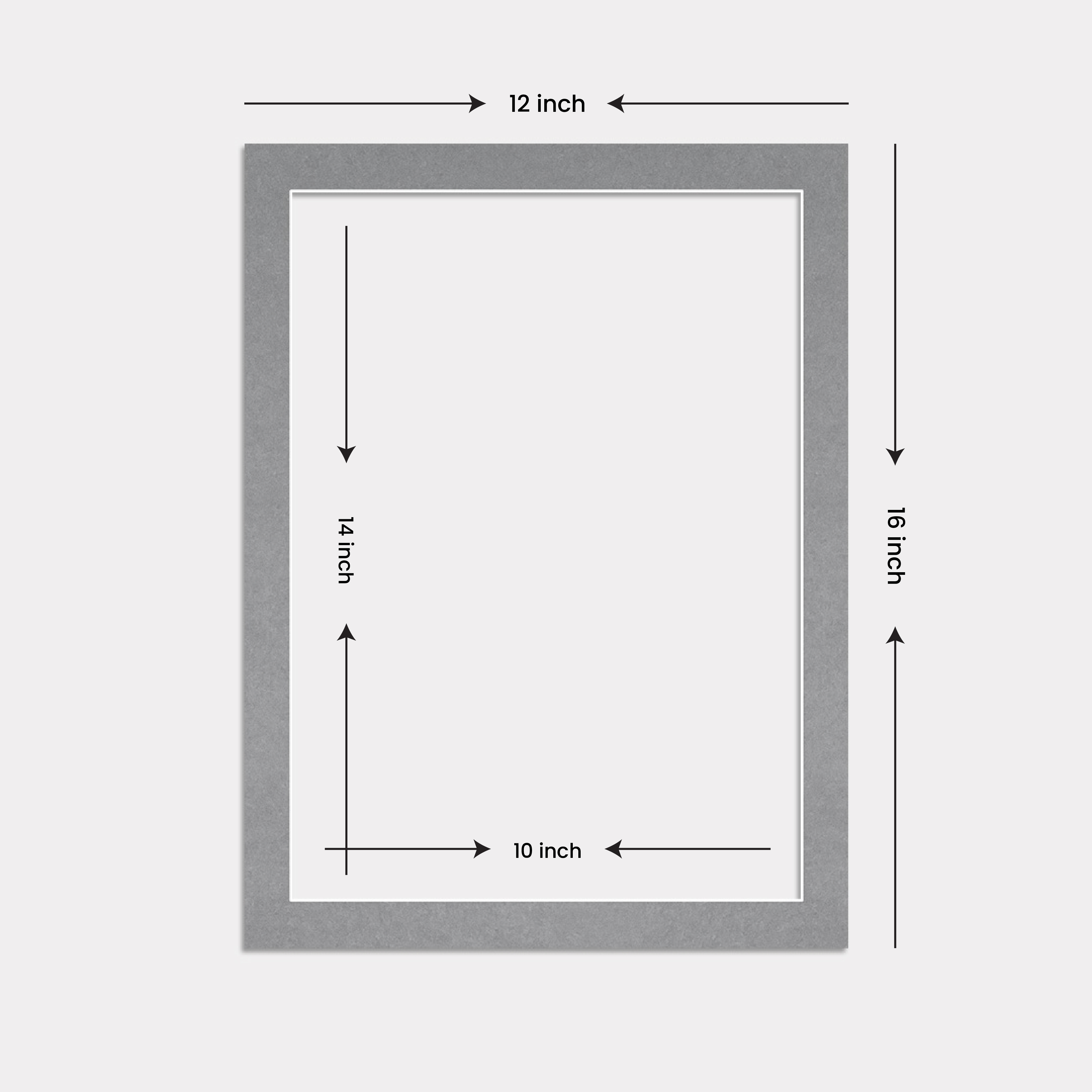 12 inch

14 inch

16 inch

10 inch